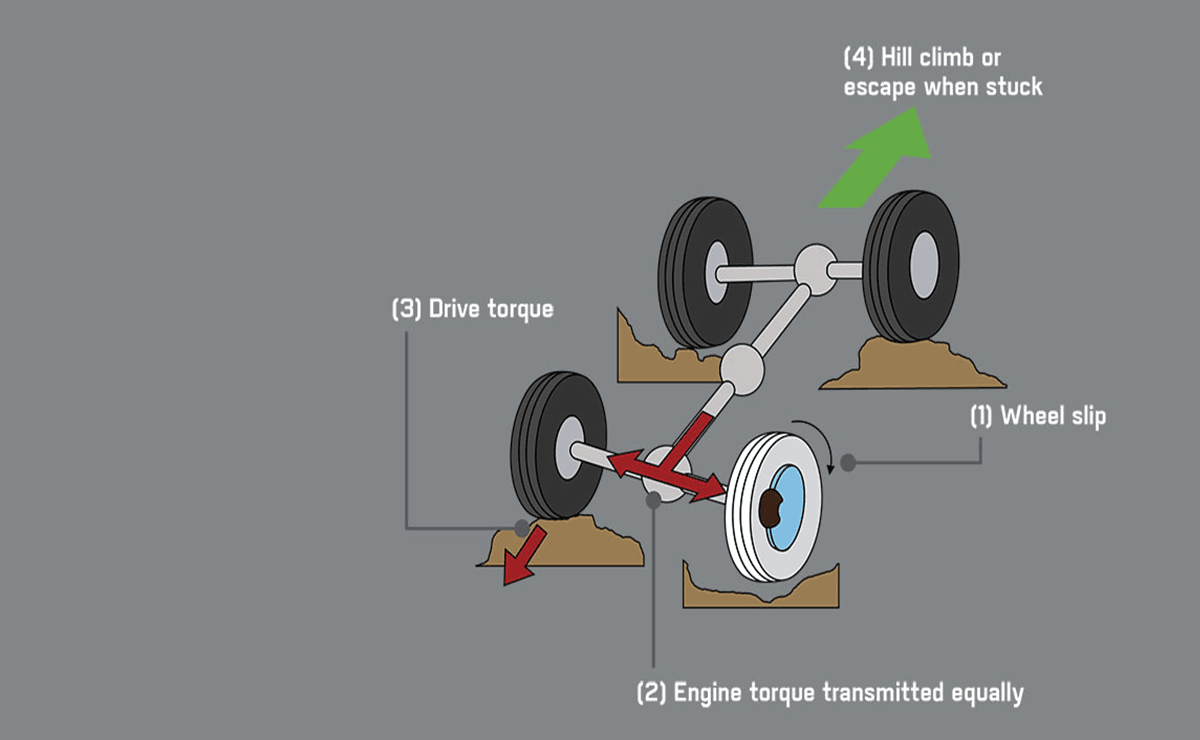 (4) Hill climb or escape when stuck

(3) Drive torque

(1) Wheel slip

(2) Engine torque transmitted equally